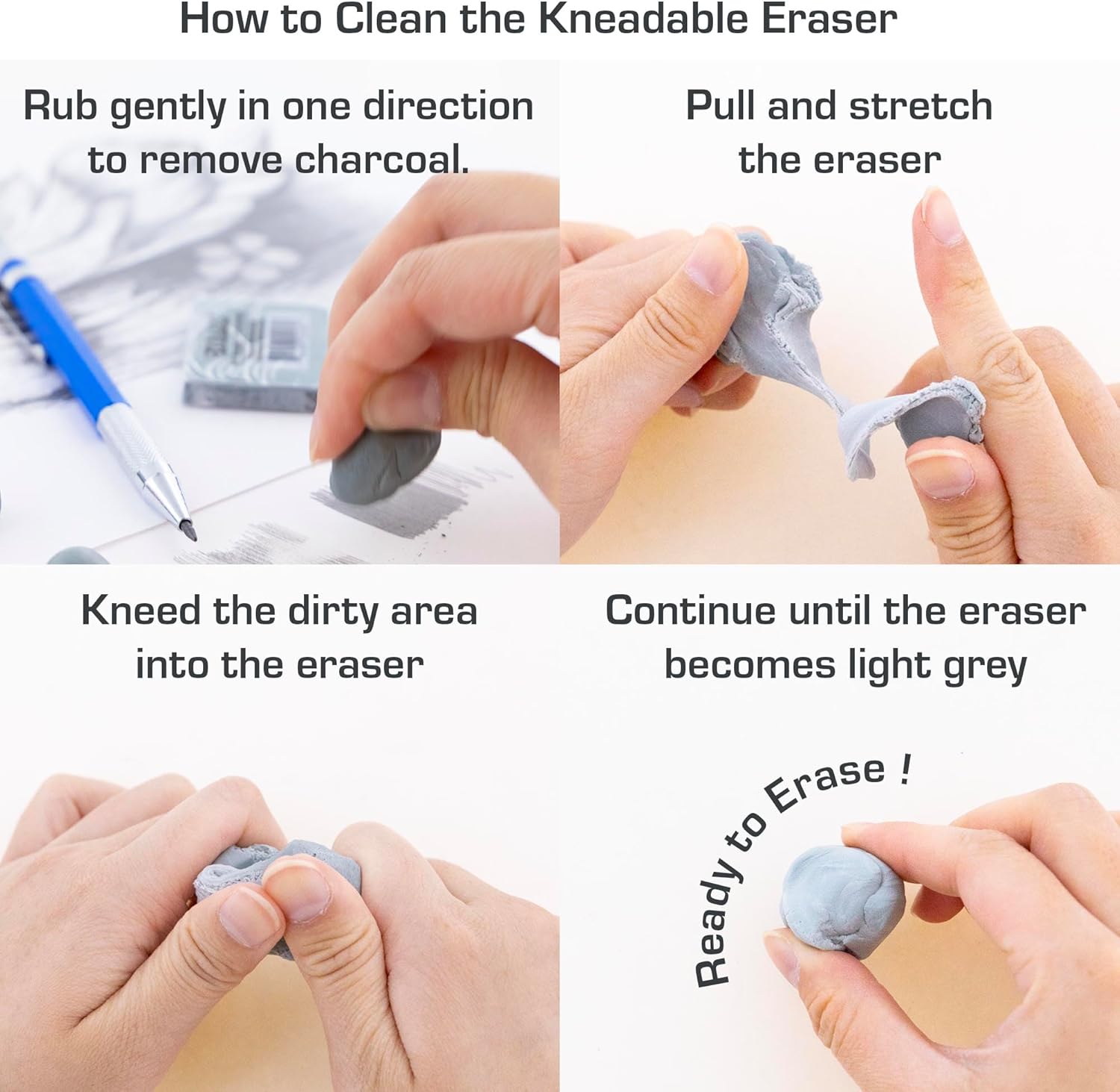 How to Clean the Kneadable Eraser

Rub gently in one direction to remove charcoal.

Pull and stretch the eraser

Kneed the dirty area into the eraser

Continue until the eraser becomes light grey

Ready to Erase !