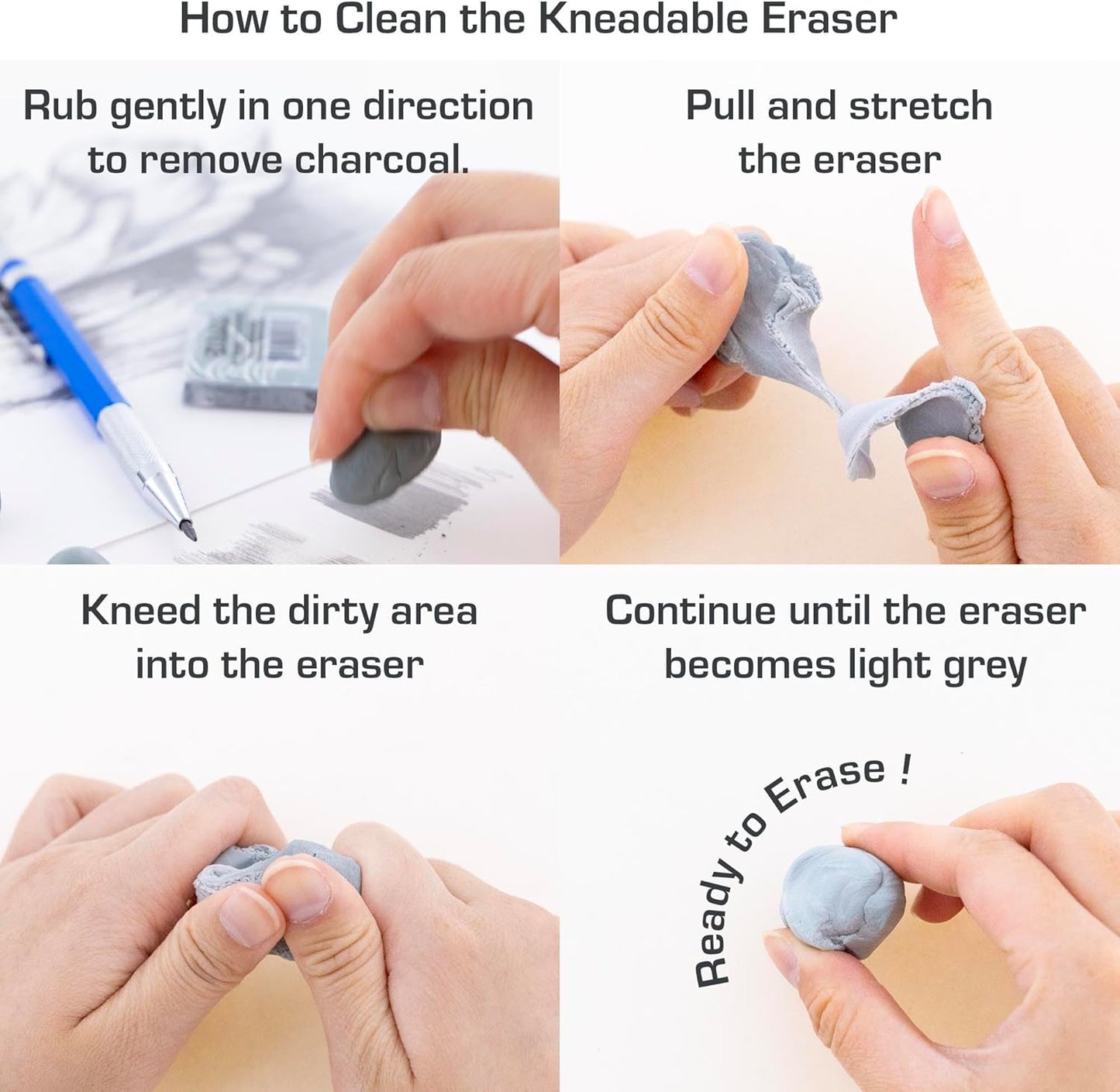 How to Clean the Kneadable Eraser

Rub gently in one direction to remove charcoal.

Pull and stretch the eraser

Kneed the dirty area into the eraser

Continue until the eraser becomes light grey

Ready to Erase !